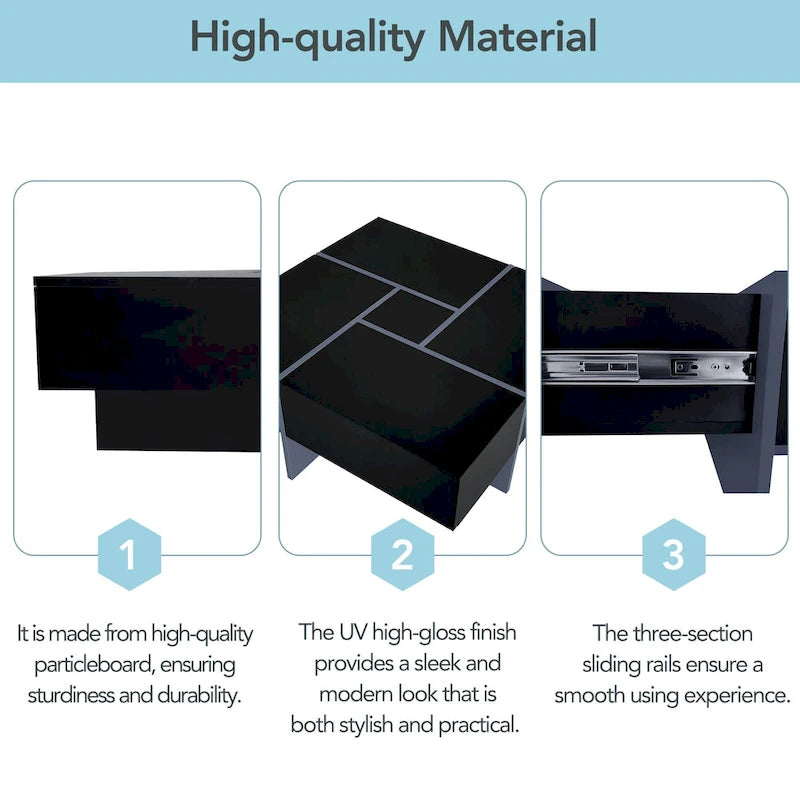 High-quality Material

1

It is made from high-quality particleboard, ensuring sturdiness and durability.

2

The UV high-gloss finish provides a sleek and modern look that is both stylish and practical.

3

The three-section sliding rails ensure a smooth using experience.