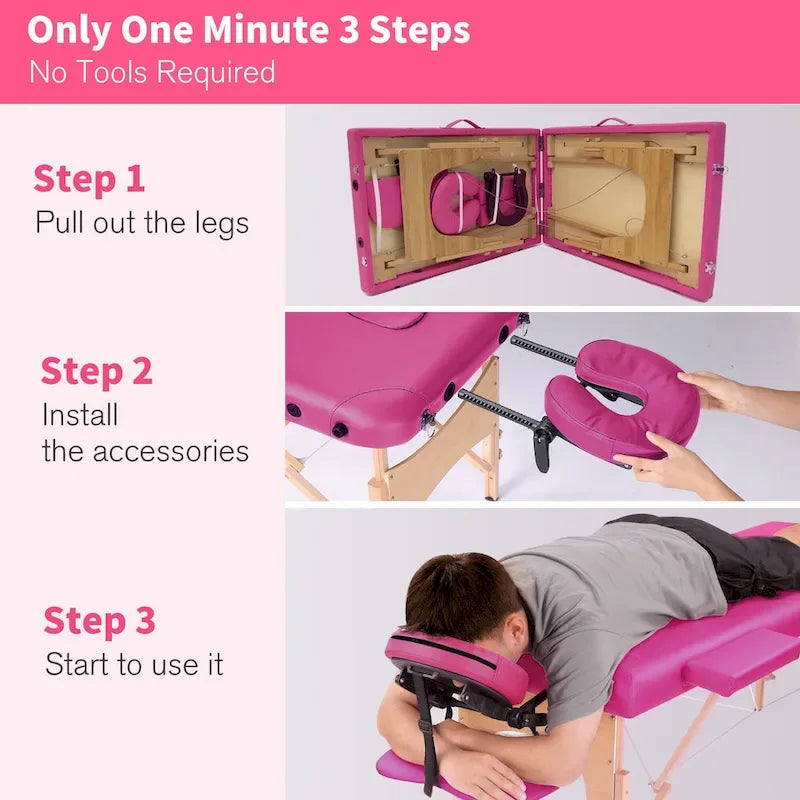 Only One Minute 3 Steps
No Tools Required

Step 1
Pull out the legs

Step 2
Install
the accessories

Step 3
Start to use it