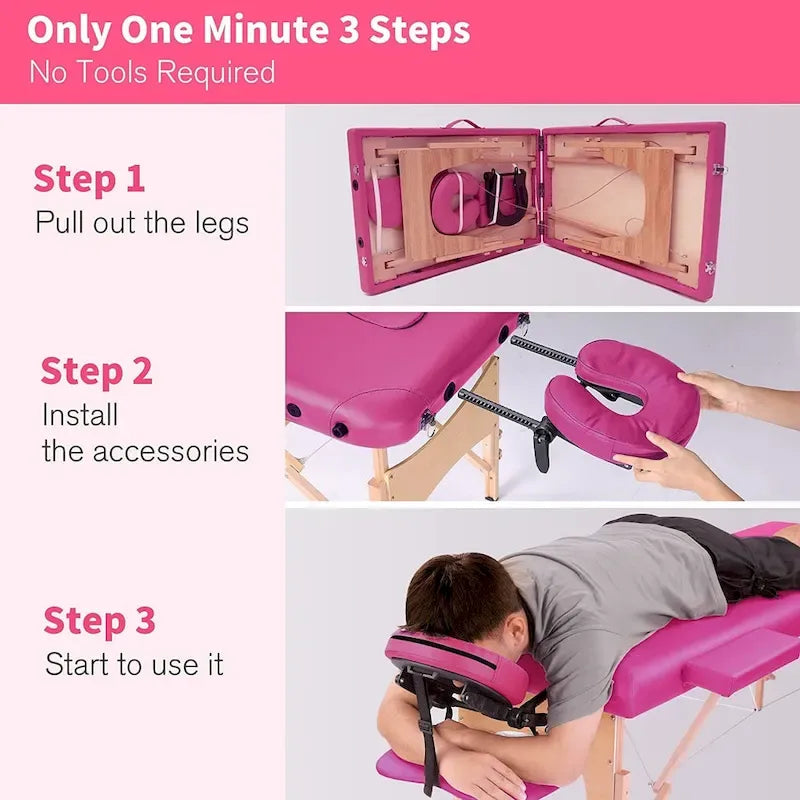 Only One Minute 3 Steps
No Tools Required

Step 1
Pull out the legs

Step 2
Install
the accessories

Step 3
Start to use it